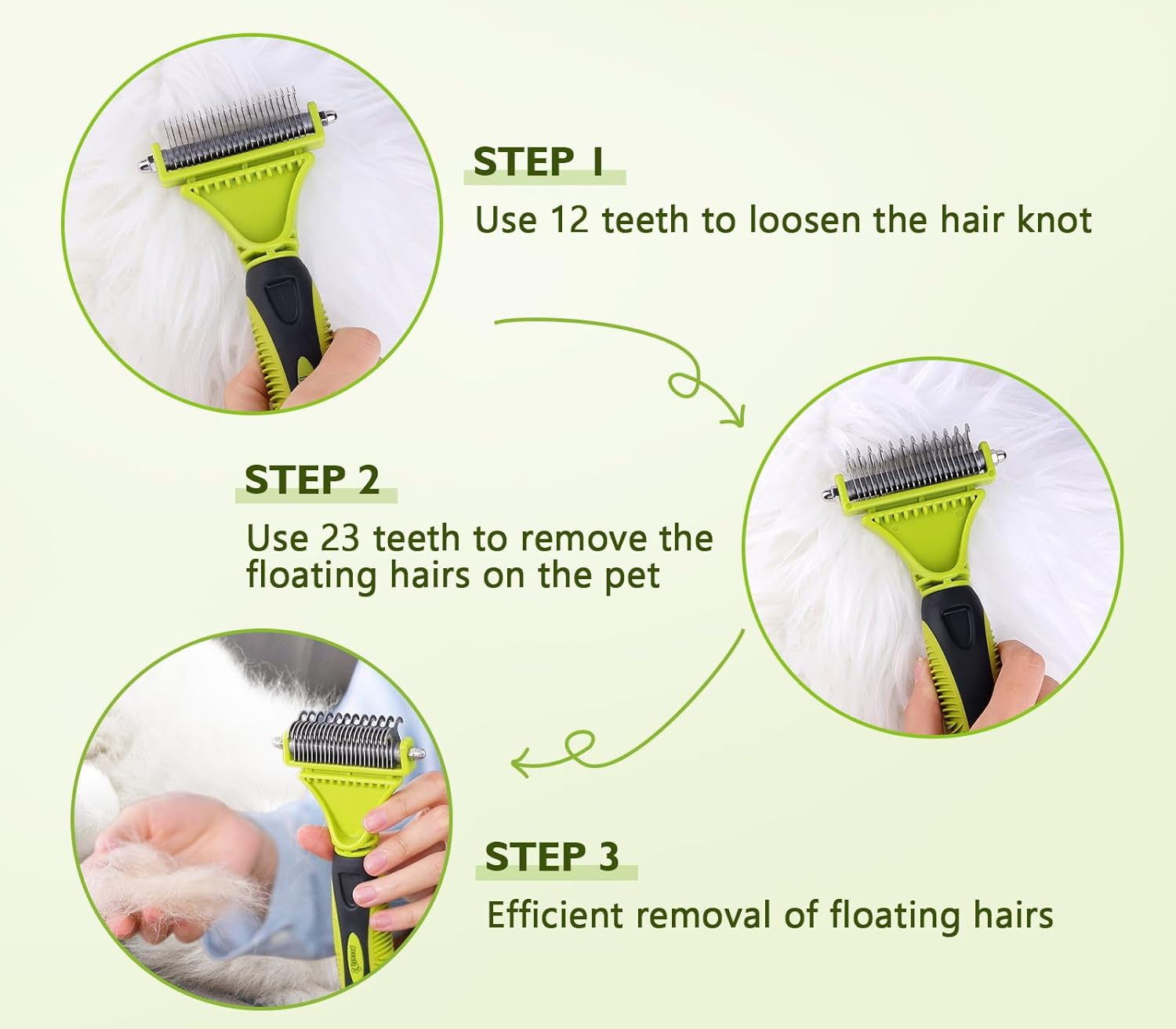 STEP 1

Use 12 teeth to loosen the hair knot

STEP 2

Use 23 teeth to remove the floating hairs on the pet

STEP 3

Efficient removal of floating hairs