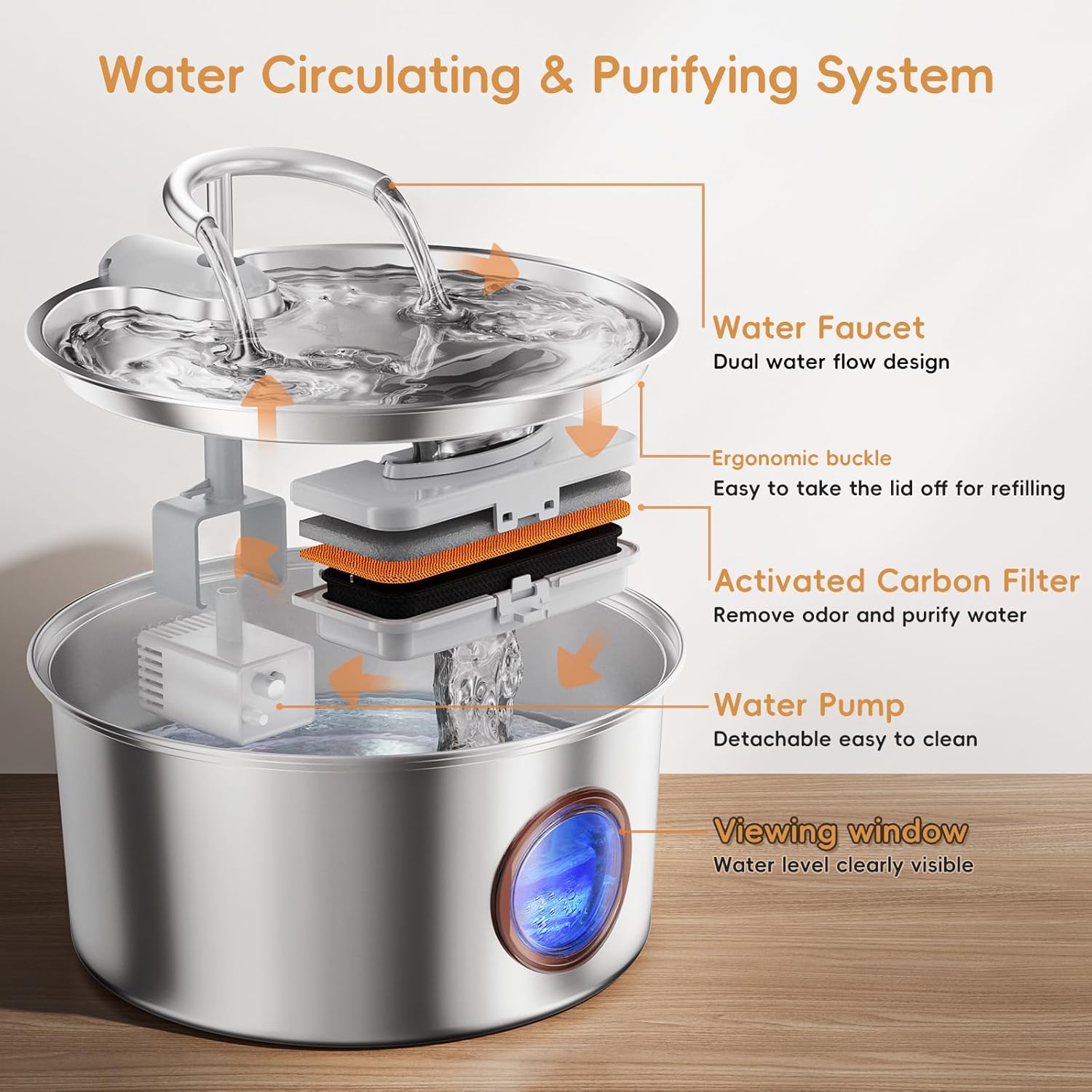 Water Circulating & Purifying System

Water Faucet
Dual water flow design

Ergonomic buckle
Easy to take the lid off for refilling

Activated Carbon Filter
Remove odor and purify water

Water Pump
Detachable easy to clean

Viewing window
Water level clearly visible