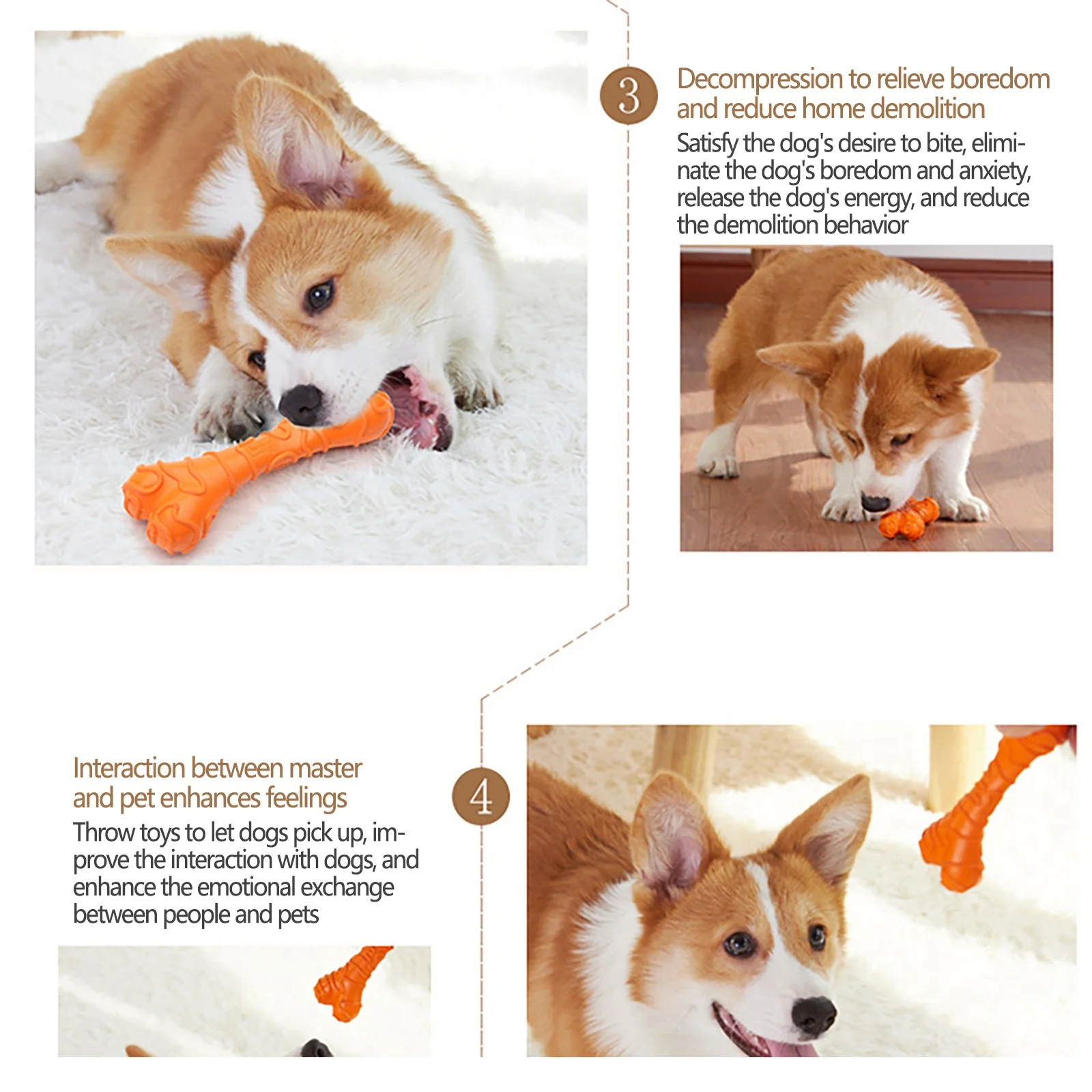 3

Decompression to relieve boredom and reduce home demolition

Satisfy the dog's desire to bite, eliminate the dog's boredom and anxiety, release the dog's energy, and reduce the demolition behavior

Interaction between master and pet enhances feelings

Throw toys to let dogs pick up, improve the interaction with dogs, and enhance the emotional exchange between people and pets

4